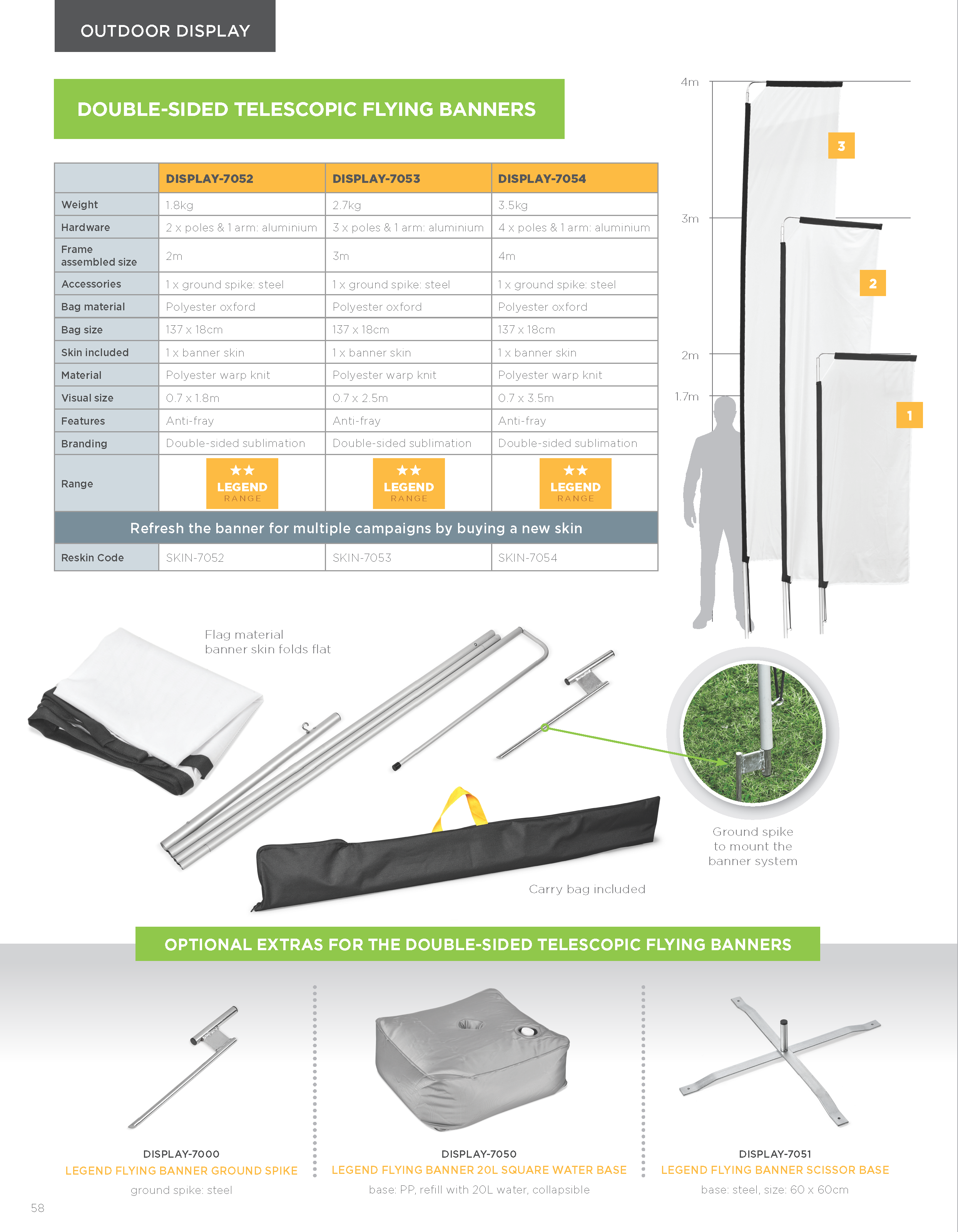 OUTDOOR DISPLAY

DOUBLE-SIDED TELESCOPIC FLYING BANNERS

| | DISPLAY-7052 | DISPLAY-7053 | DISPLAY-7054 |
|---|---|---|---|
| Weight | 1.8kg | 2.7kg | 3.5kg |
| Hardware | 2 x poles & 1 arm: aluminium | 3 x poles & 1 arm: aluminium | 4 x poles & 1 arm: aluminium |
| Frame assembled size | 2m | 3m | 4m |
| Accessories | 1 x ground spike: steel | 1 x ground spike: steel | 1 x ground spike: steel |
| Bag material | Polyester oxford | Polyester oxford | Polyester oxford |
| Bag size | 137 x 18cm | 137 x 18cm | 137 x 18cm |
| Skin included | 1 x banner skin | 1 x banner skin | 1 x banner skin |
| Material | Polyester warp knit | Polyester warp knit | Polyester warp knit |
| Visual size | 0.7 x 1.8m | 0.7 x 2.5m | 0.7 x 3.5m |
| Features | Anti-fray | Anti-fray | Anti-fray |
| Branding | Double-sided sublimation | Double-sided sublimation | Double-sided sublimation |
| Range | LEGEND RANGE | LEGEND RANGE | LEGEND RANGE |
| Refresh the banner for multiple campaigns by buying a new skin | | | |
| Reskin Code | SKIN-7052 | SKIN-7053 | SKIN-7054 |

4m
3m
2m
1.7m
3
2
1

Flag material banner skin folds flat

Ground spike to mount the banner system

Carry bag included

OPTIONAL EXTRAS FOR THE DOUBLE-SIDED TELESCOPIC FLYING BANNERS

DISPLAY-7000
LEGEND FLYING BANNER GROUND SPIKE
ground spike: steel

DISPLAY-7050
LEGEND FLYING BANNER 20L SQUARE WATER BASE
base: PP, refill with 20L water, collapsible

DISPLAY-7051
LEGEND FLYING BANNER SCISSOR BASE
base: steel, size: 60 x 60cm

58